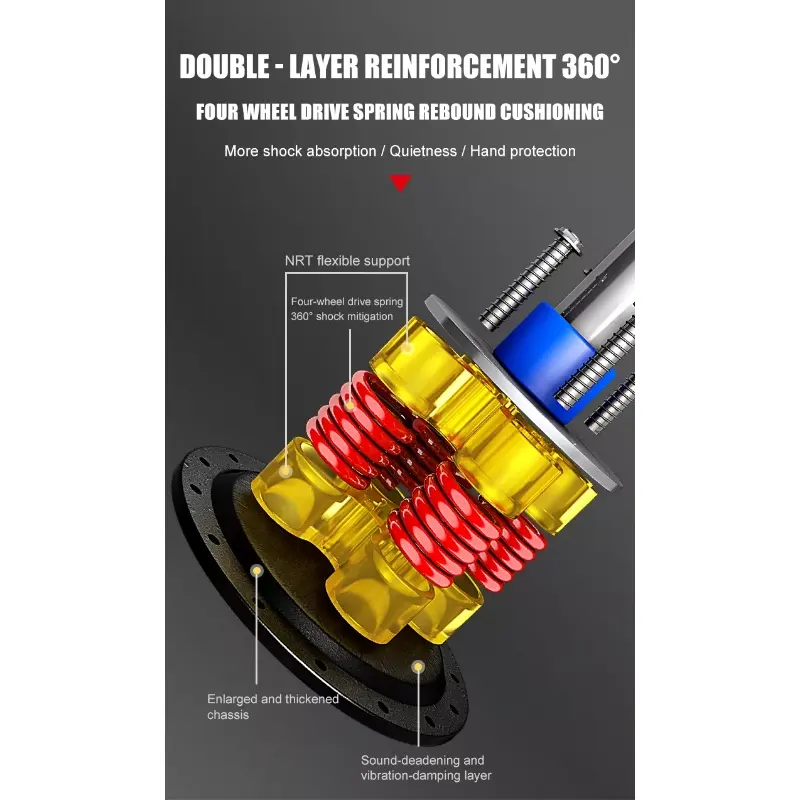 DOUBLE - LAYER REINFORCEMENT 360°

FOUR WHEEL DRIVE SPRING REBOUND CUSHIONING

More shock absorption / Quietness / Hand protection

NRT flexible support

Four-wheel drive spring 360° shock mitigation

Enlarged and thickened chassis

Sound-deadening and vibration-damping layer