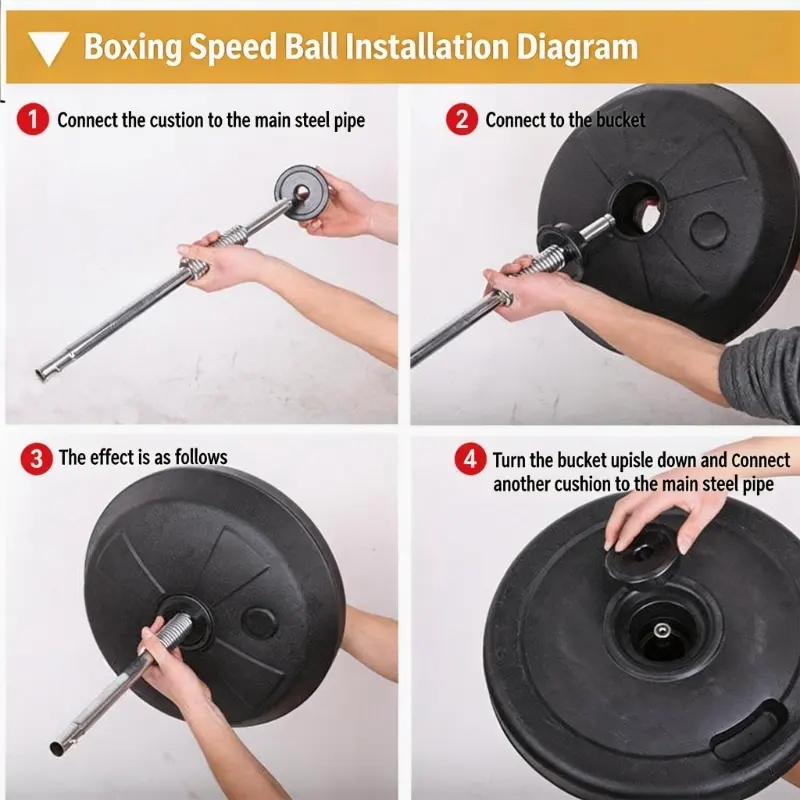 Boxing Speed Ball Installation Diagram

1 Connect the custion to the main steel pipe

2 Connect to the bucket

3 The effect is as follows

4 Turn the bucket upisle down and Connect another cushion to the main steel pipe