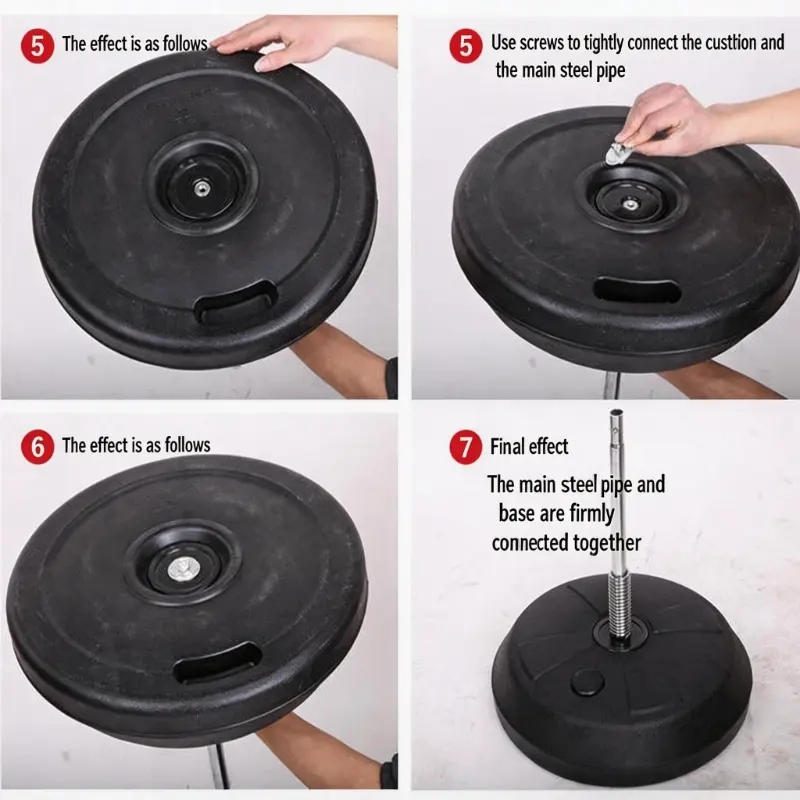 5 The effect is as follows

5 Use screws to tightly connect the custtion and the main steel pipe

6 The effect is as follows

7 Final effect

The main steel pipe and base are firmly connected together