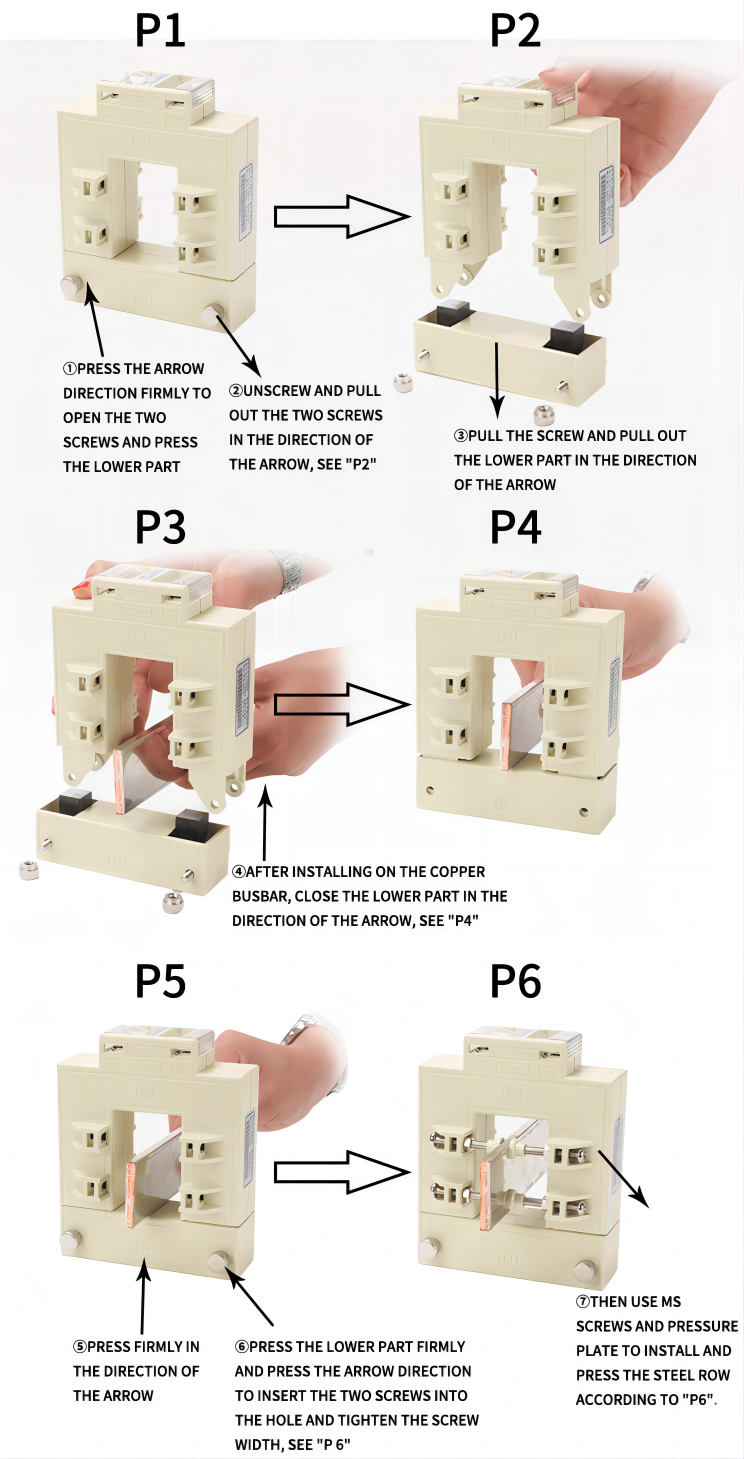 P1

P2

①PRESS THE ARROW DIRECTION FIRMLY TO OPEN THE TWO SCREWS AND PRESS THE LOWER PART

②UNSCREW AND PULL OUT THE TWO SCREWS IN THE DIRECTION OF THE ARROW, SEE "P2"

③PULL THE SCREW AND PULL OUT THE LOWER PART IN THE DIRECTION OF THE ARROW

P3

P4

④AFTER INSTALLING ON THE COPPER BUSBAR, CLOSE THE LOWER PART IN THE DIRECTION OF THE ARROW, SEE "P4"

P5

P6

⑤PRESS FIRMLY IN THE DIRECTION OF THE ARROW

⑥PRESS THE LOWER PART FIRMLY AND PRESS THE ARROW DIRECTION TO INSERT THE TWO SCREWS INTO THE HOLE AND TIGHTEN THE SCREW WIDTH, SEE "P 6"

⑦THEN USE MS SCREWS AND PRESSURE PLATE TO INSTALL AND PRESS THE STEEL ROW ACCORDING TO "P6".