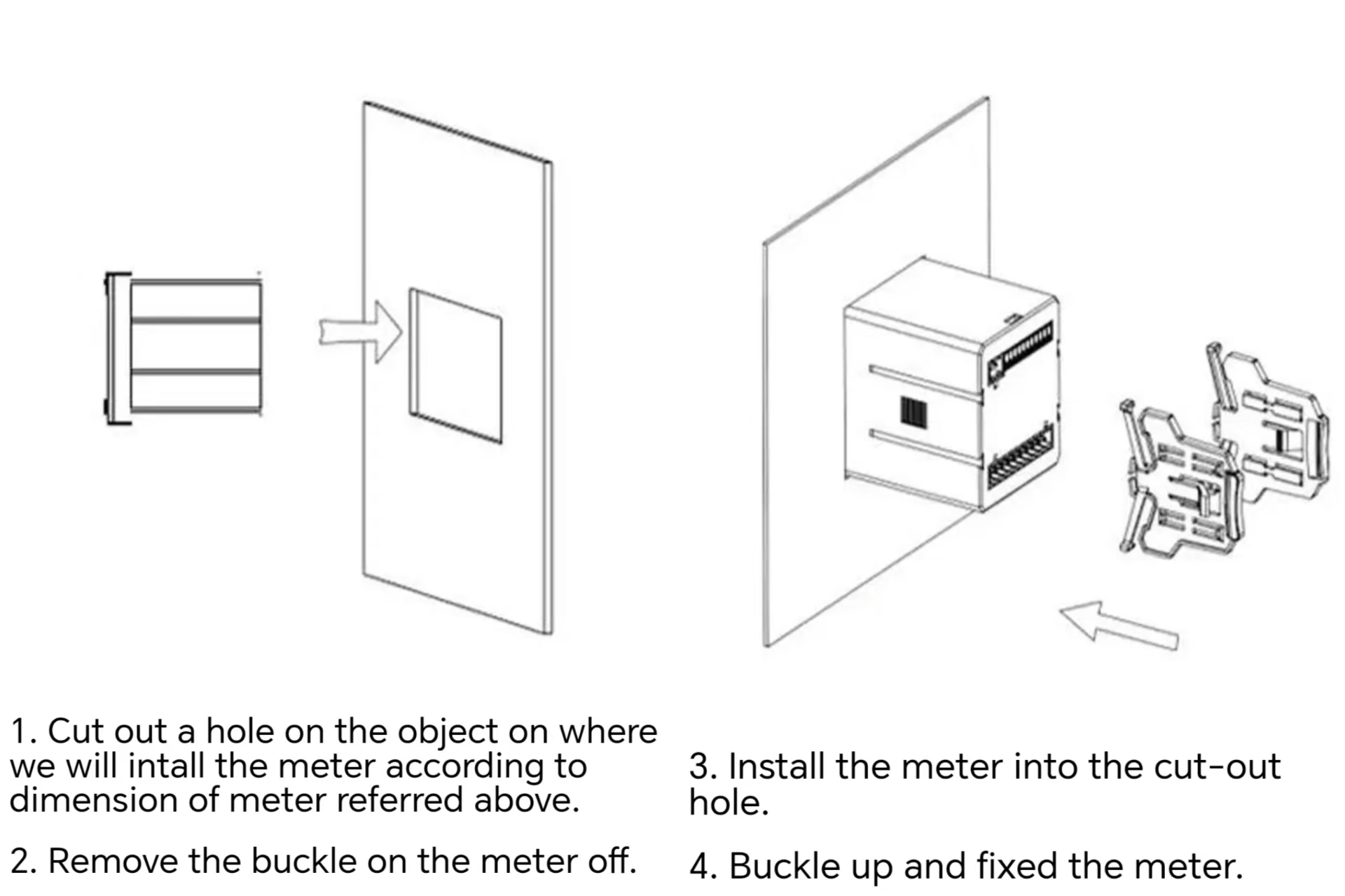 1. Cut out a hole on the object on where we will intall the meter according to dimension of meter referred above.

2. Remove the buckle on the meter off.

3. Install the meter into the cut-out hole.

4. Buckle up and fixed the meter.