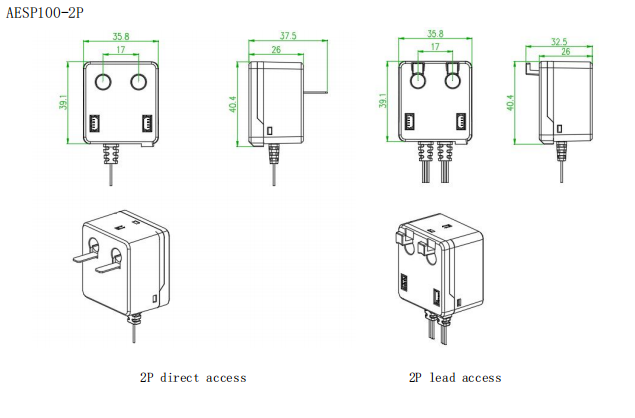 AESP100-2P

35.8
17
39.1

37.5
26
40.4

35.8
17
39.1

32.5
26
40.4

2P direct access

2P lead access