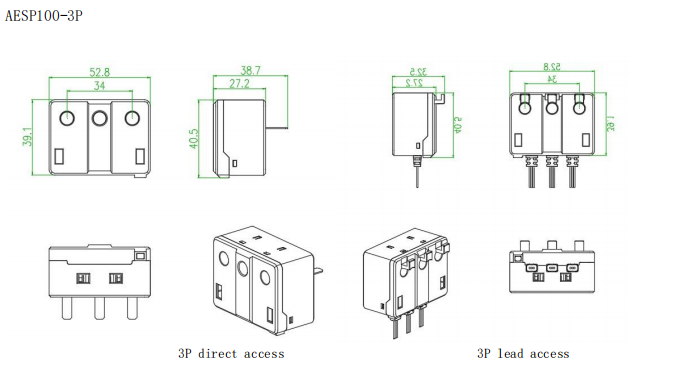 AESP100-3P

52.8
34
39.1

38.7
27.2
40.5

32.5
27.2
40.5

52.8
34
39.1

3P direct access

3P lead access