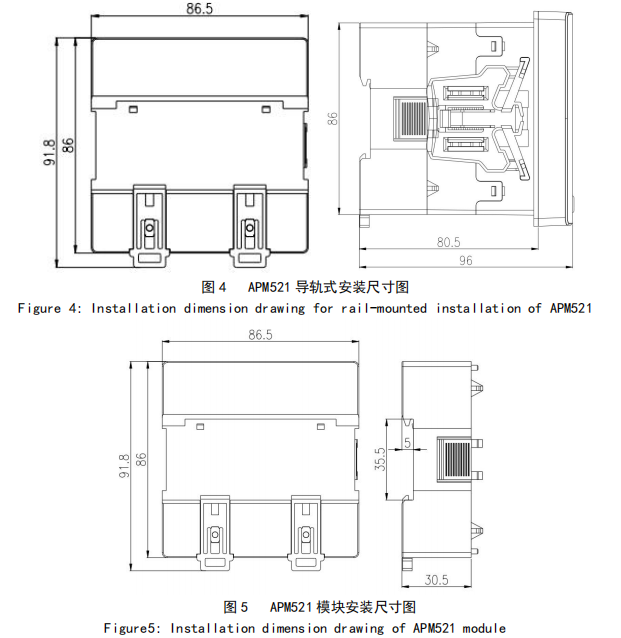 86.5
91.8
86
86
80.5
96
图 4 APM521 导轨式安装尺寸图
Figure 4: Installation dimension drawing for rail-mounted installation of APM521

86.5
91.8
86
35.5
5
30.5
图 5 APM521 模块安装尺寸图
Figure5: Installation dimension drawing of APM521 module