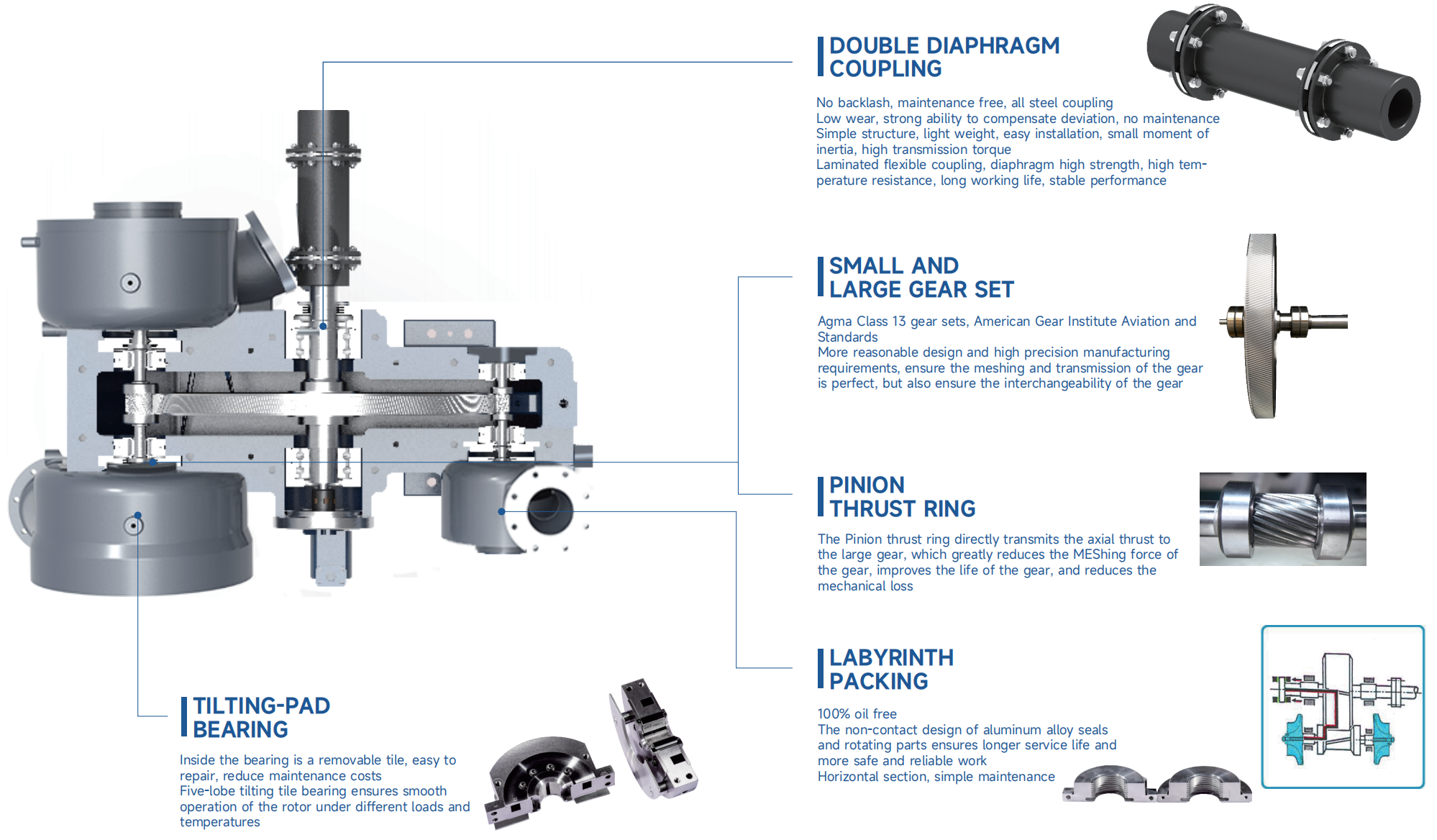 DOUBLE DIAPHRAGM COUPLING

No backlash, maintenance free, all steel coupling
Low wear, strong ability to compensate deviation, no maintenance
Simple structure, light weight, easy installation, small moment of inertia, high transmission torque
Laminated flexible coupling, diaphragm high strength, high temperature resistance, long working life, stable performance

SMALL AND LARGE GEAR SET

Agma Class 13 gear sets, American Gear Institute Aviation and Standards
More reasonable design and high precision manufacturing requirements, ensure the meshing and transmission of the gear is perfect, but also ensure the interchangeability of the gear

PINION THRUST RING

The Pinion thrust ring directly transmits the axial thrust to the large gear, which greatly reduces the MEShing force of the gear, improves the life of the gear, and reduces the mechanical loss

LABYRINTH PACKING

100% oil free
The non-contact design of aluminum alloy seals and rotating parts ensures longer service life and more safe and reliable work
Horizontal section, simple maintenance

TILTING-PAD BEARING

Inside the bearing is a removable tile, easy to repair, reduce maintenance costs
Five-lobe tilting tile bearing ensures smooth operation of the rotor under different loads and temperatures