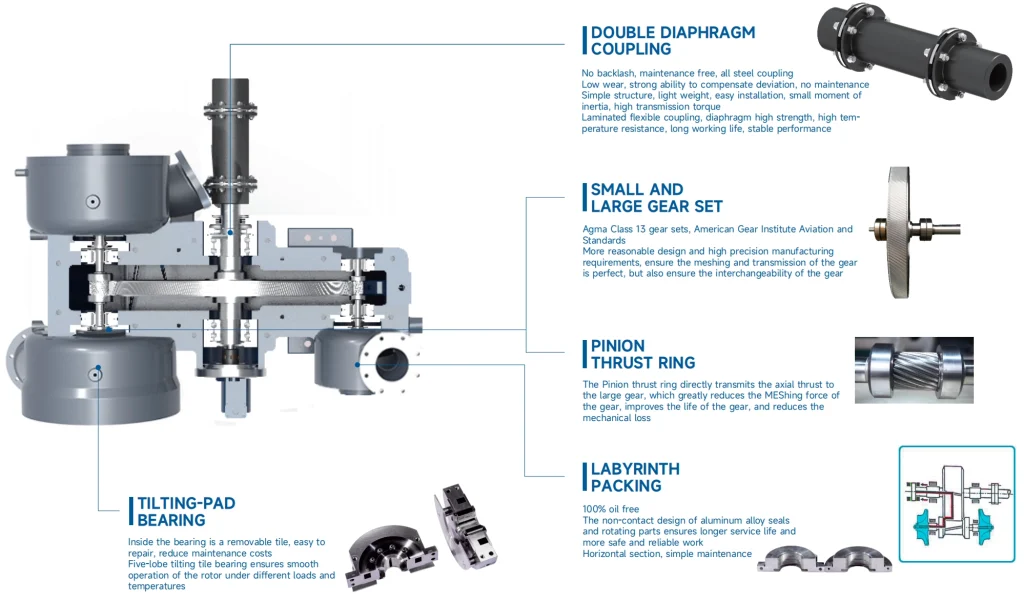 DOUBLE DIAPHRAGM COUPLING

No backlash, maintenance free, all steel coupling
Low wear, strong ability to compensate deviation, no maintenance
Simple structure, light weight, easy installation, small moment of inertia, high transmission torque
Laminated flexible coupling, diaphragm high strength, high temperature resistance, long working life, stable performance

SMALL AND LARGE GEAR SET

Agma Class 13 gear sets, American Gear Institute Aviation and Standards
More reasonable design and high precision manufacturing requirements, ensure the meshing and transmission of the gear is perfect, but also ensure the interchangeability of the gear

PINION THRUST RING

The Pinion thrust ring directly transmits the axial thrust to the large gear, which greatly reduces the MEShing force of the gear, improves the life of the gear, and reduces the mechanical loss

LABYRINTH PACKING

100% oil free
The non-contact design of aluminum alloy seals and rotating parts ensures longer service life and more safe and reliable work
Horizontal section, simple maintenance

TILTING-PAD BEARING

Inside the bearing is a removable tile, easy to repair, reduce maintenance costs
Five-lobe tilting tile bearing ensures smooth operation of the rotor under different loads and temperatures