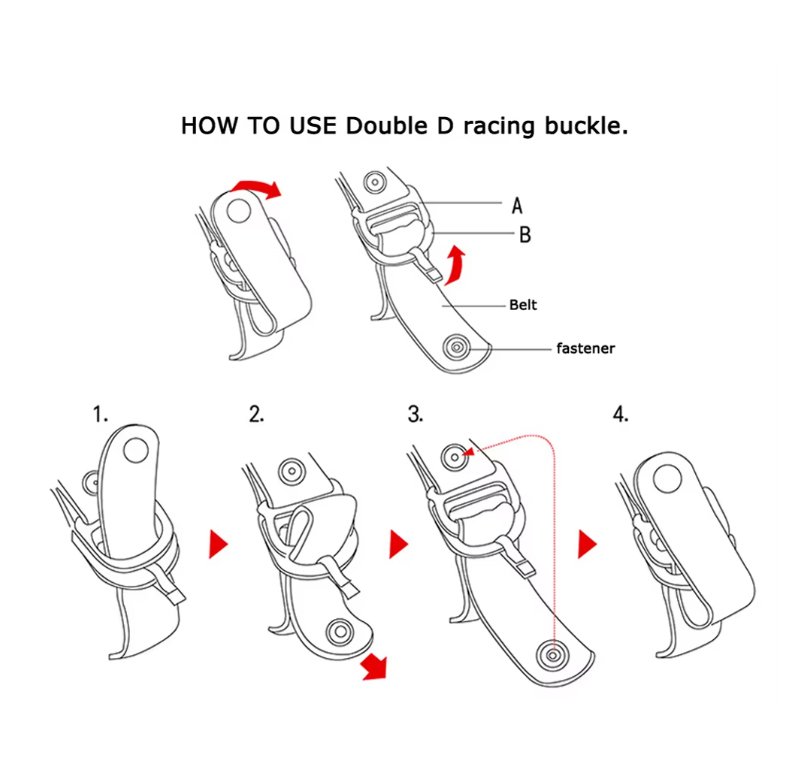 HOW TO USE Double D racing buckle.

A

B

Belt

fastener

1.

2.

3.

4.