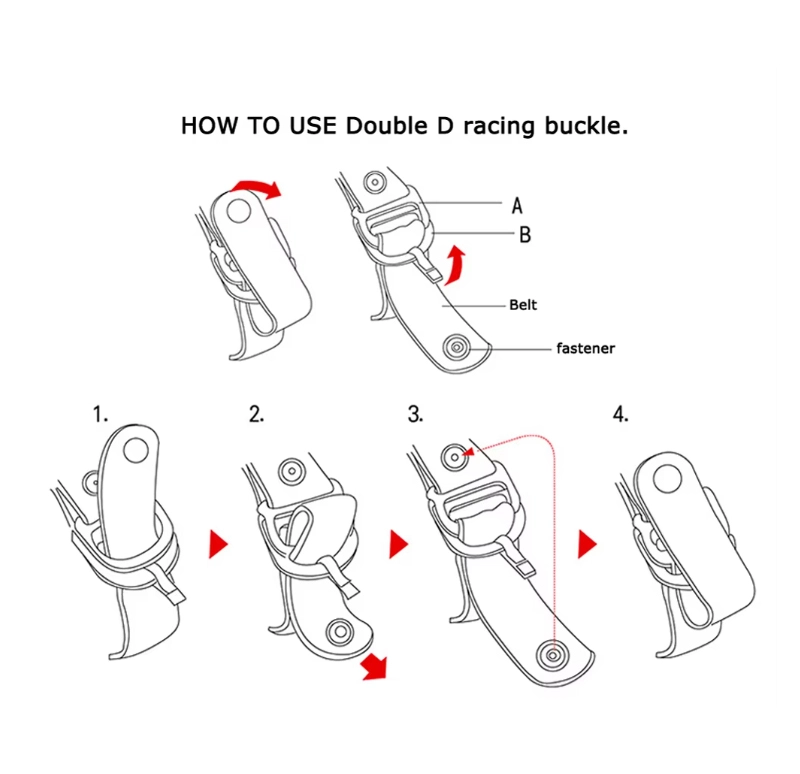 HOW TO USE Double D racing buckle.

A
B
Belt
fastener

1.
2.
3.
4.