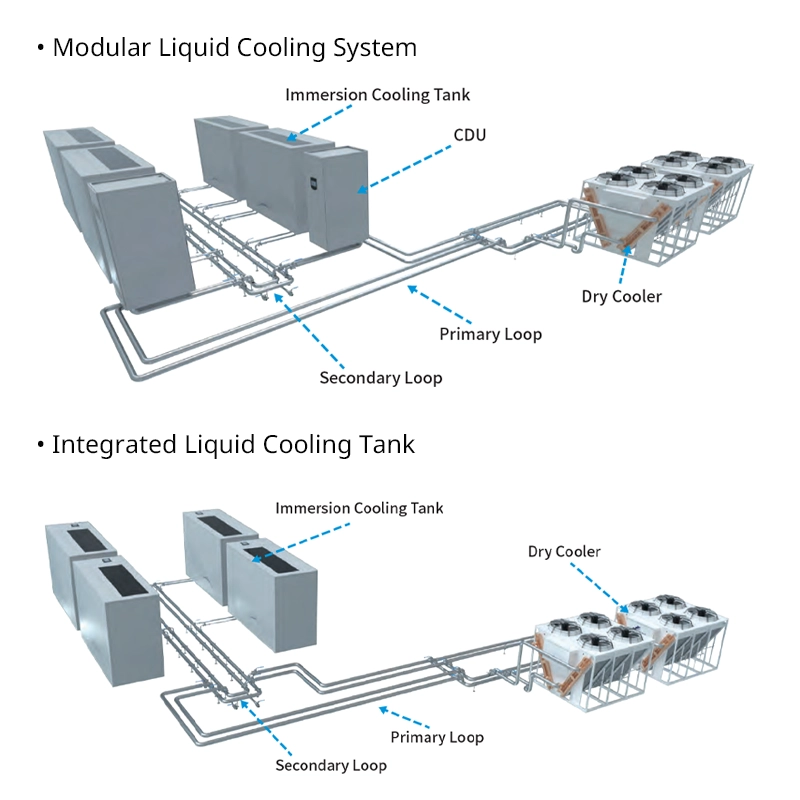 • Modular Liquid Cooling System

Immersion Cooling Tank

CDU

Dry Cooler

Primary Loop

Secondary Loop

• Integrated Liquid Cooling Tank

Immersion Cooling Tank

Dry Cooler

Primary Loop

Secondary Loop