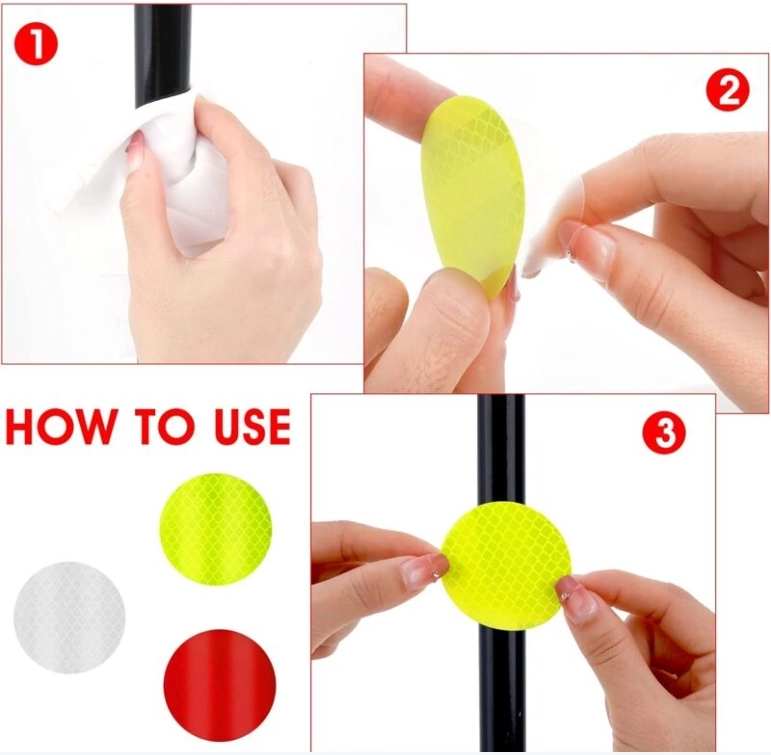 1

2

HOW TO USE

3