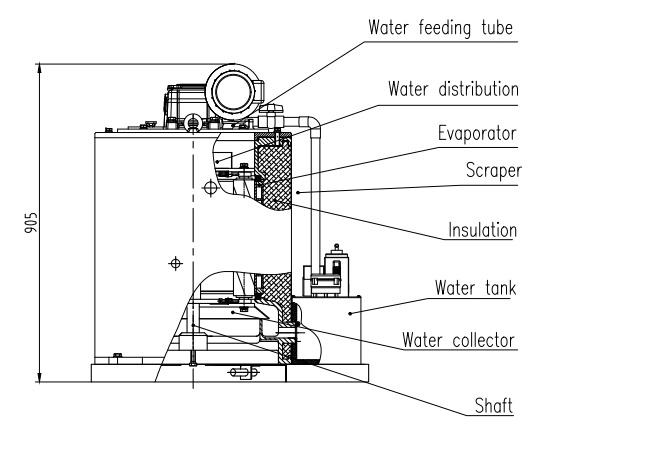 Water feeding tube
Water distribution
Evaporator
Scraper
Insulation
Water tank
Water collector
Shaft
905