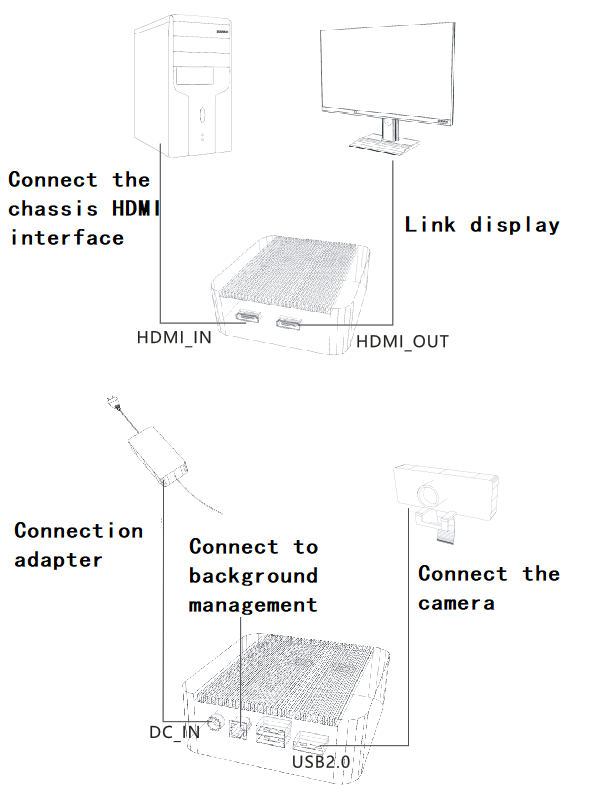 Connect the chassis HDMI interface

Link display

HDMI_IN

HDMI_OUT

Connection adapter

Connect to background management

Connect the camera

DC_IN

USB2.0