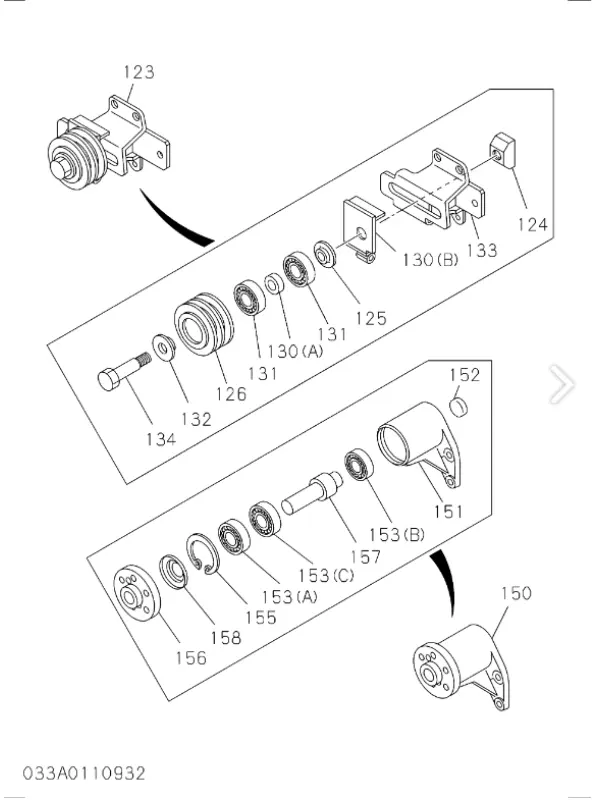 123
124
133
130(B)
125
131
130(A)
131
126
132
134
152
151
153(B)
157
153(C)
153(A)
155
158
156
150
033A0110932