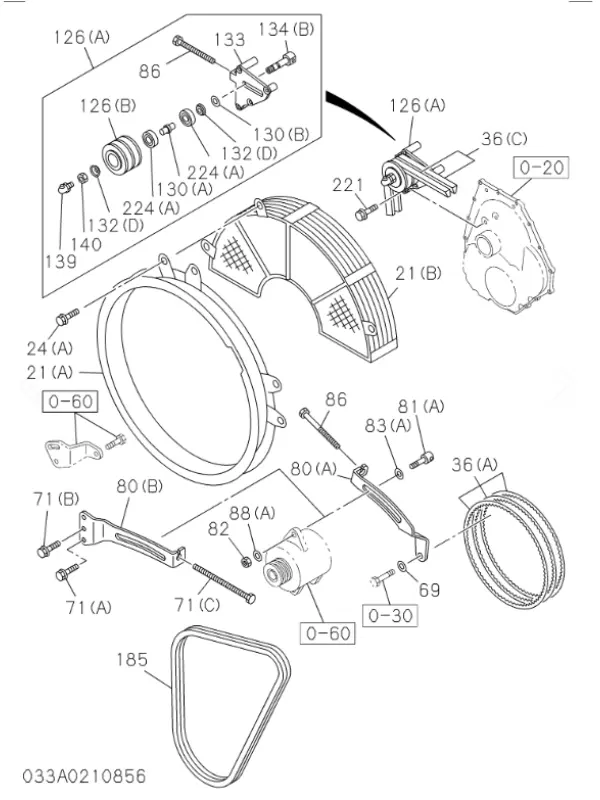 126(A)
133
134(B)
86
126(B)
130(B)
132(D)
224(A)
130(A)
224(A)
132(D)
140
139
126(A)
36(C)
0-20
221
21(B)
24(A)
21(A)
0-60
86
81(A)
83(A)
80(A)
36(A)
71(B)
80(B)
88(A)
82
69
71(A)
71(C)
0-30
0-60
185
033A0210856