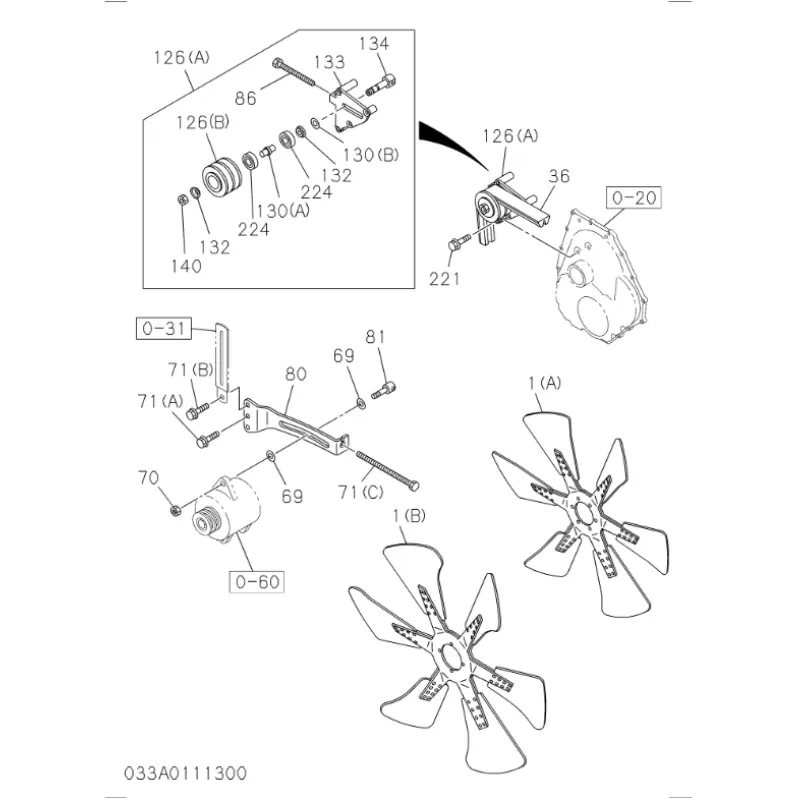 126(A)
134
133
86
126(B)
130(B)
132
224
130(A)
224
132
140
126(A)
36
0-20
221
0-31
81
69
71(B)
80
71(A)
1(A)
70
69
71(C)
1(B)
0-60
033A0111300