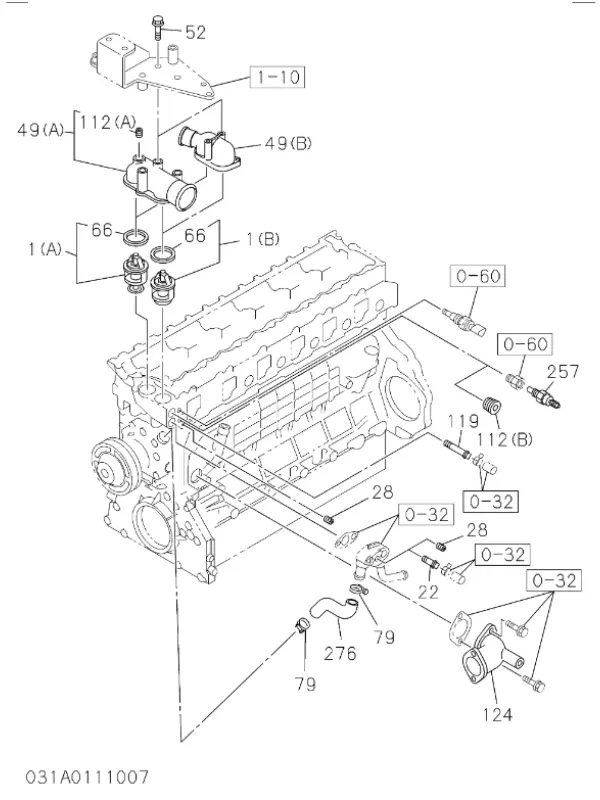 52
1-10
49(A)
112(A)
49(B)
66
66
1(A)
1(B)
0-60
0-60
257
119
112(B)
0-32
28
0-32
28
0-32
22
0-32
79
276
79
124
031A0111007