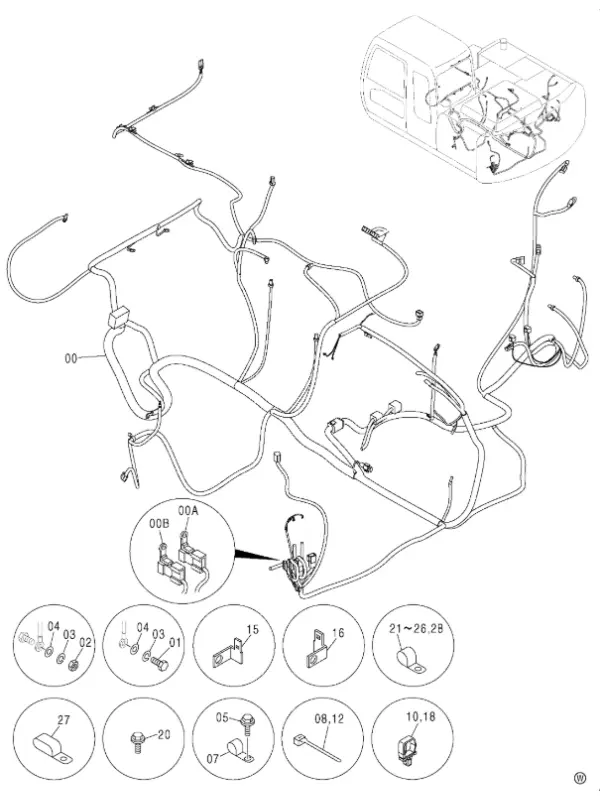 00

00B
00A

04
03
02

04
03
01

15

16

21~26,28

27

20

05
07

08,12

10,18

W