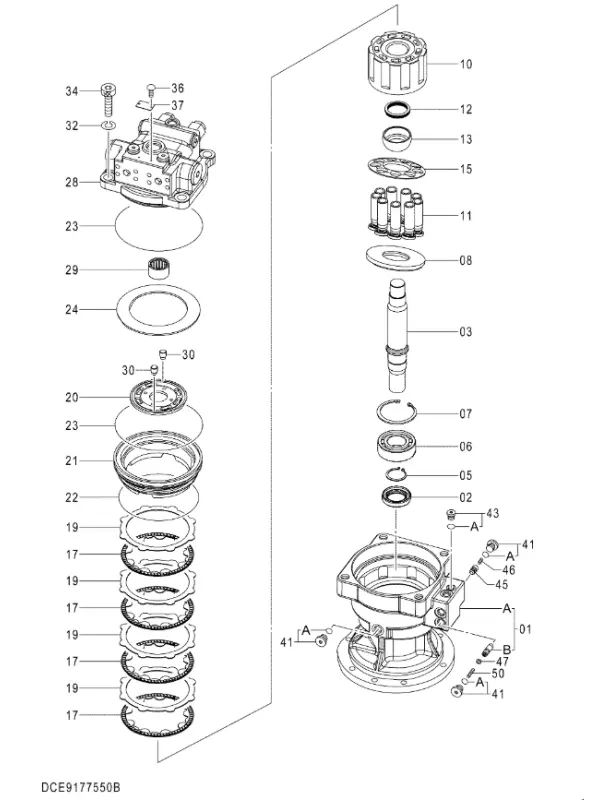 34
36
37
32
28
23
29
24
30
30
20
23
21
22
19
17
19
17
19
17
19
17
10
12
13
15
11
08
03
07
06
05
02
43
A
41
A
46
45
A
01
A
41
B
47
50
A
41
DCE9177550B